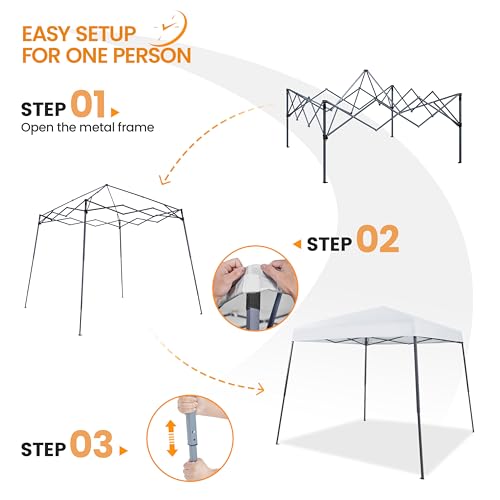 EASY SETUP
FOR ONE PERSON

STEP 01
Open the metal frame

STEP 02

STEP 03